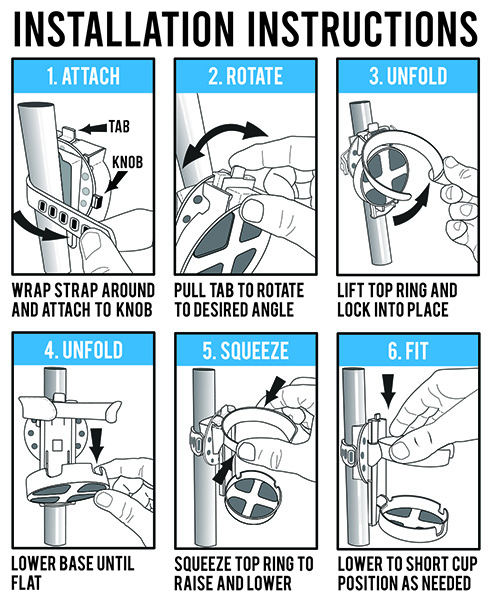 INSTALLATION INSTRUCTIONS

1. ATTACH

TAB

KNOB

WRAP STRAP AROUND AND ATTACH TO KNOB

2. ROTATE

PULL TAB TO ROTATE TO DESIRED ANGLE

3. UNFOLD

LIFT TOP RING AND LOCK INTO PLACE

4. UNFOLD

LOWER BASE UNTIL FLAT

5. SQUEEZE

SQUEEZE TOP RING TO RAISE AND LOWER

6. FIT

LOWER TO SHORT CUP POSITION AS NEEDED